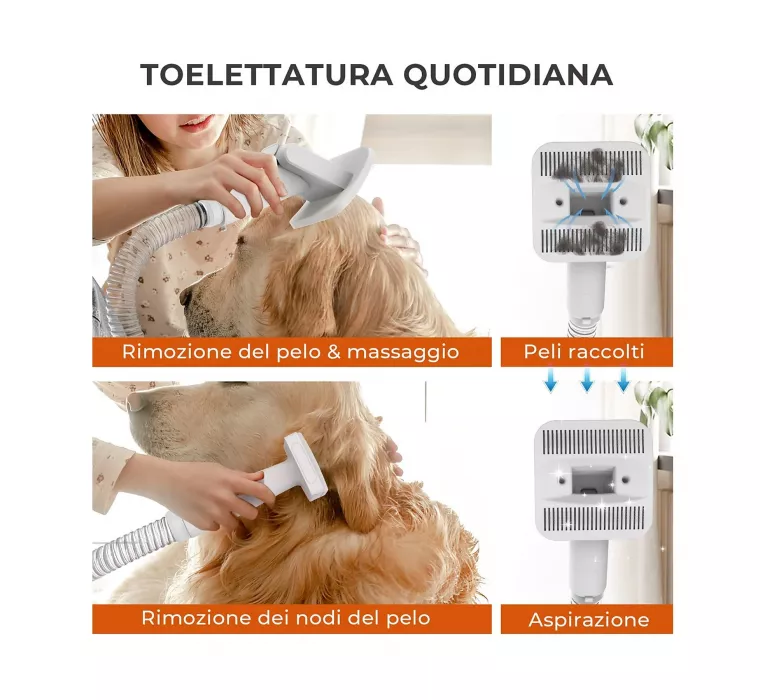 TOELETTATURA QUOTIDIANA

Rimozione del pelo & massaggio

Peli raccolti

Rimozione dei nodi del pelo

Aspirazione